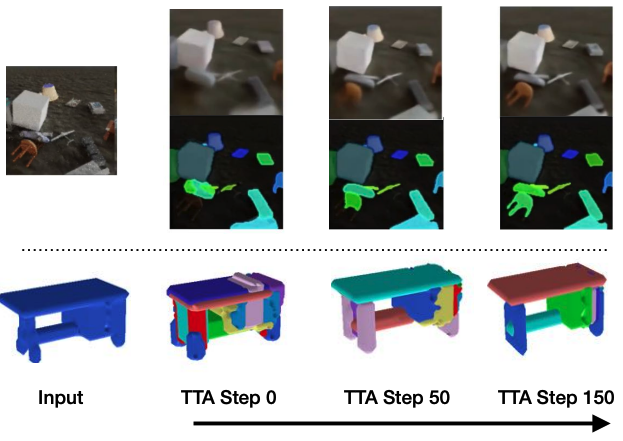 Input

TTA Step 0

TTA Step 50

TTA Step 150